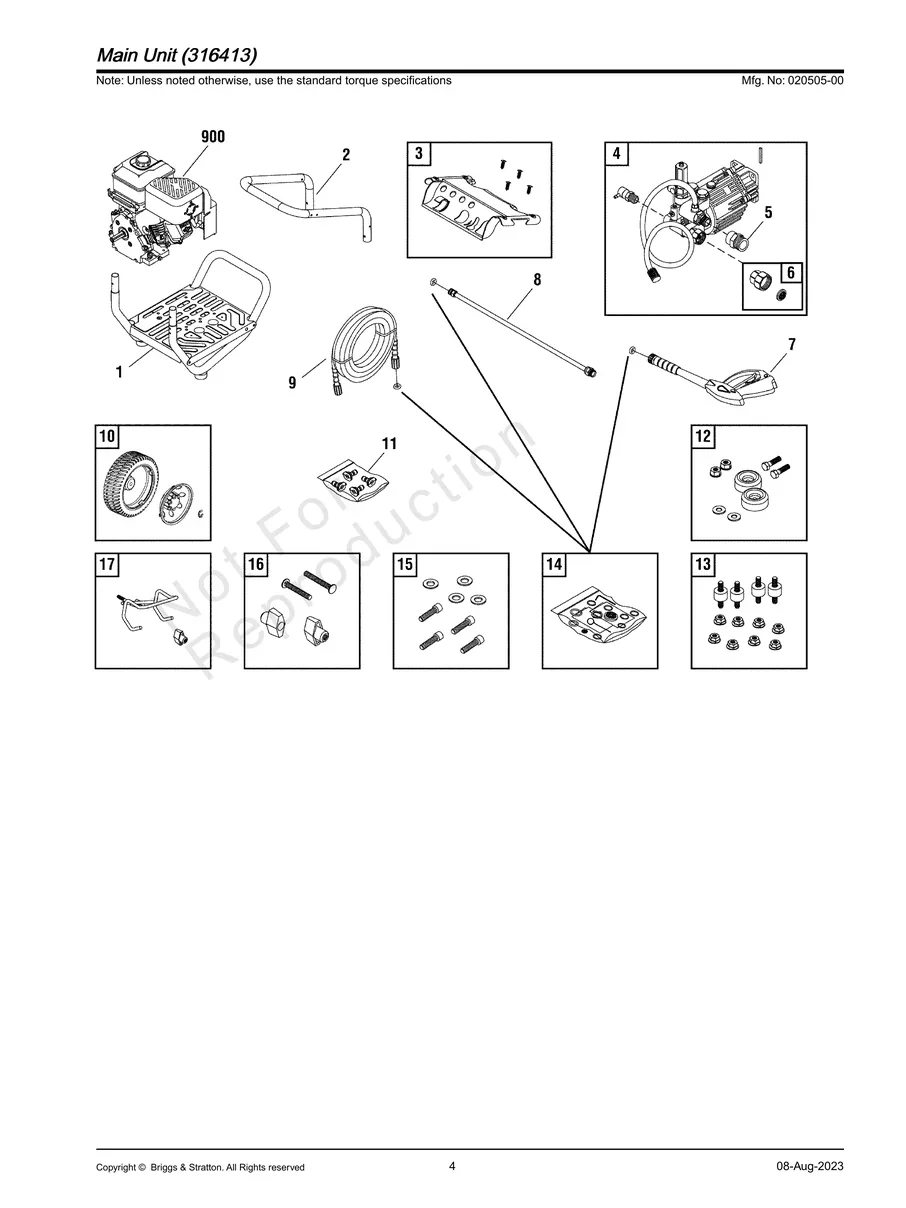 Main Unit (316413)

Note: Unless noted otherwise, use the standard torque specifications

Mfg. No: 020505-00

900

2

3

4

5

6

8

7

1

9

10

11

12

17

16

15

14

13

Not For Reproduction

Copyright © Briggs & Stratton. All Rights reserved

4

08-Aug-2023